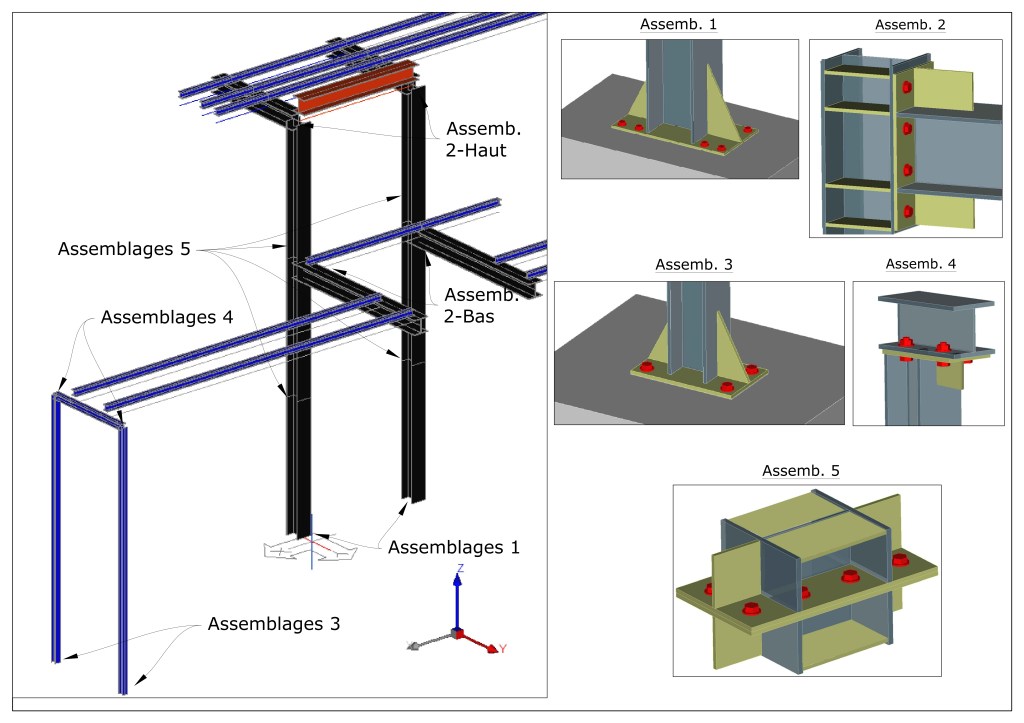 Assemb. 2-Haut

Assemblages 5

Assemb. 2-Bas

Assemblages 4

Assemblages 1

Assemblages 3

Z

Y

Assemb. 1

Assemb. 2

Assemb. 3

Assemb. 4

Assemb. 5